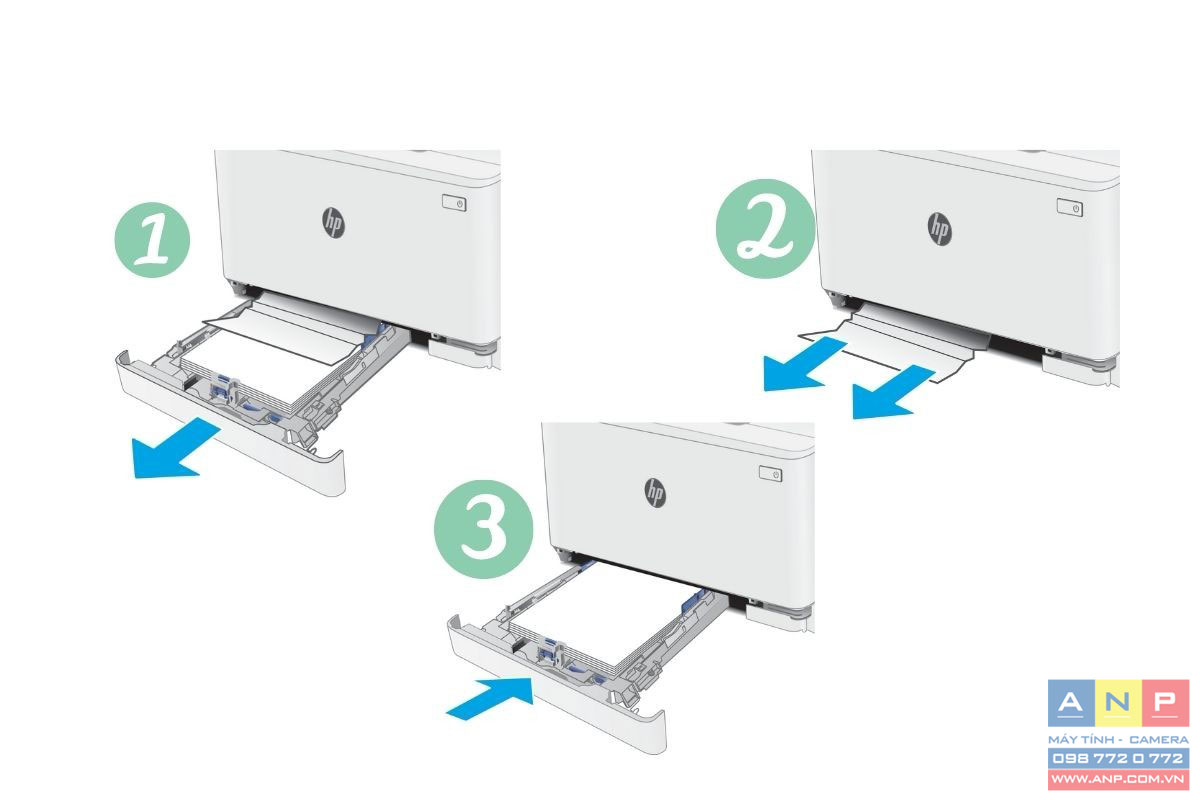 1

hp

2

hp

3

hp

A N P
MÁY TÍNH - CAMERA
098 772 0 772
WWW.ANP.COM.VN