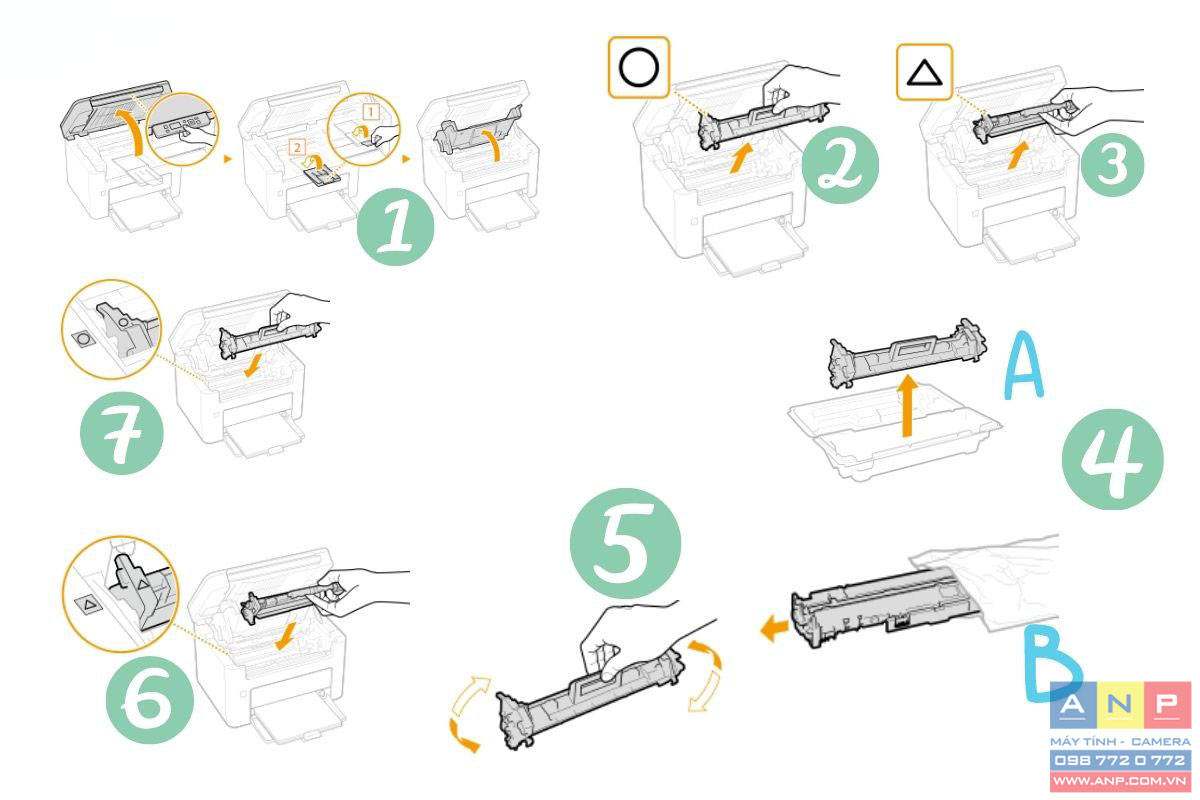 1
2
1
2
3
7
A
4
5
6
B
A N P
MÁY TÍNH - CAMERA
098 772 0 772
WWW.ANP.COM.VN