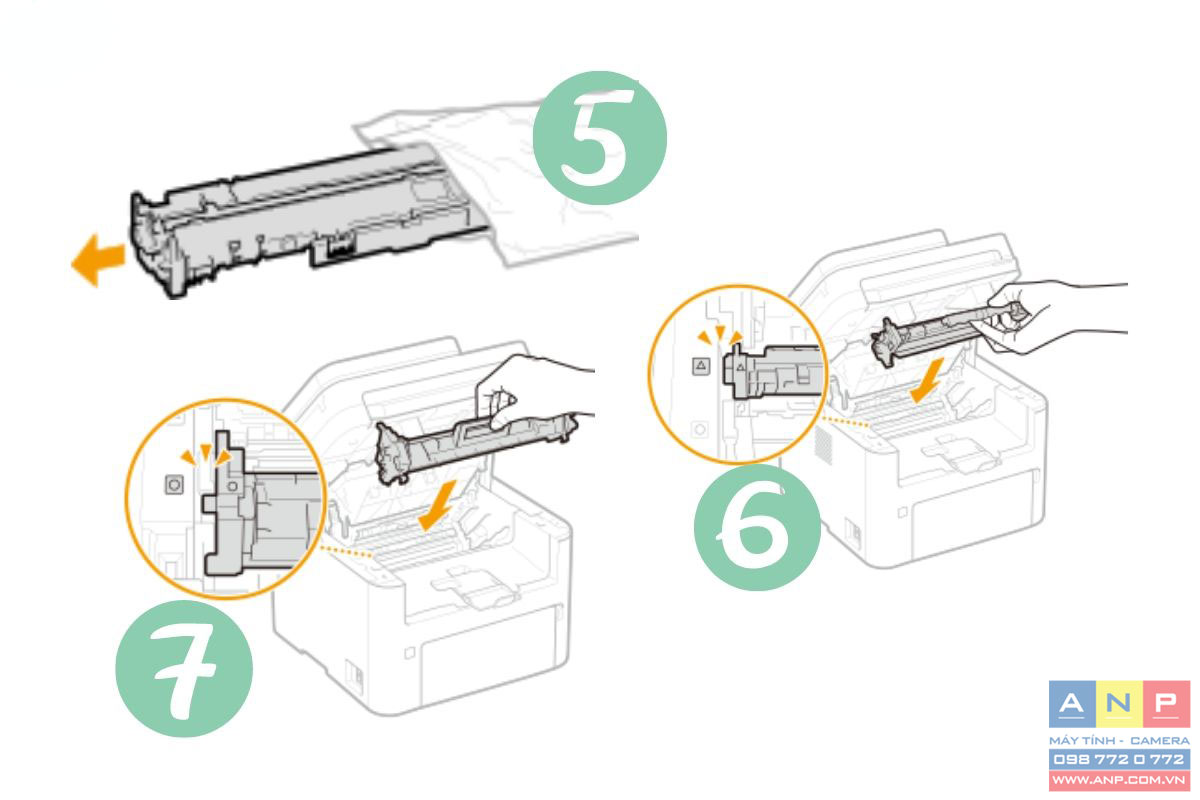 5

6

7

A N P
MÁY TÍNH - CAMERA
098 772 0 772
WWW.ANP.COM.VN