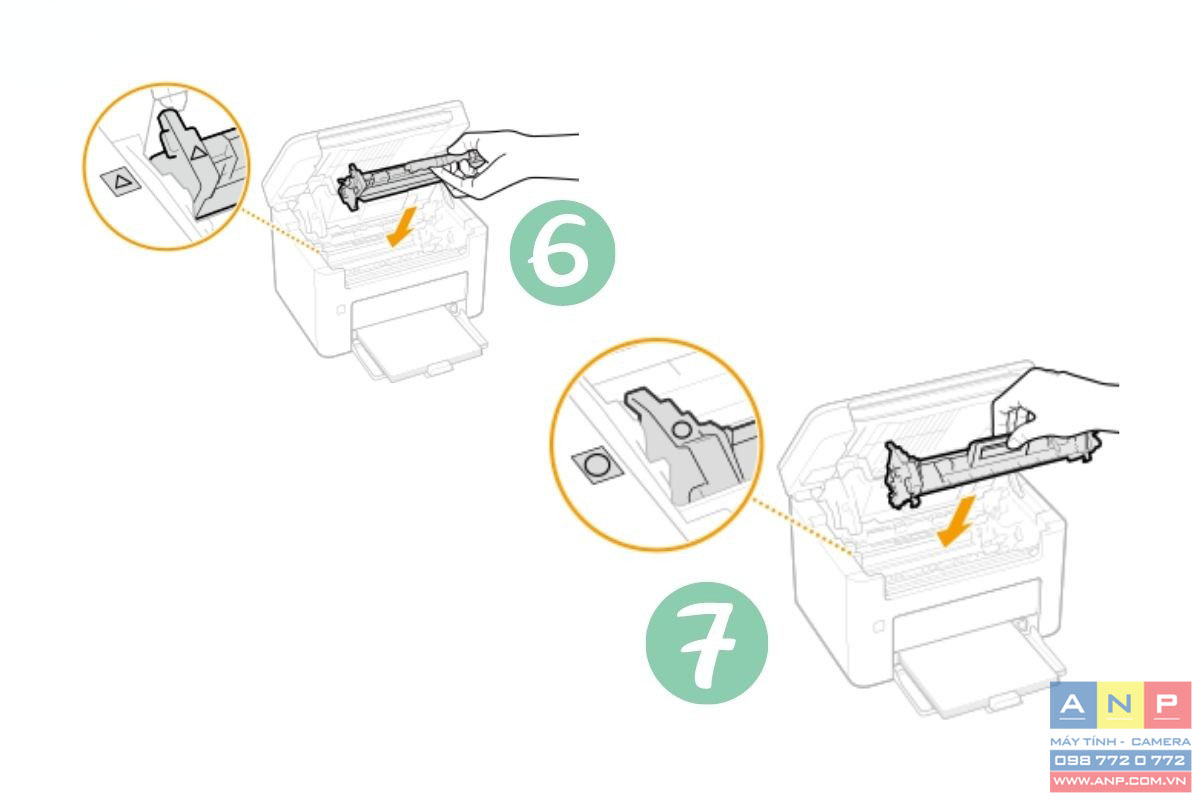 6

7

A N P
MÁY TÍNH - CAMERA
098 772 0 772
WWW.ANP.COM.VN